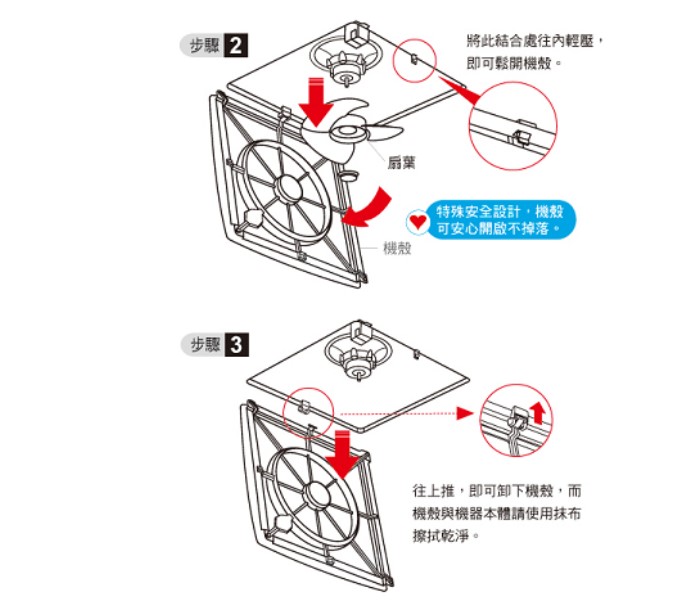 步驟 2

將此結合處往內輕壓，即可鬆開機殼。

扇葉

特殊安全設計，機殼可安心開啟不掉落。

機殼

步驟 3

往上推，即可卸下機殼，而機殼與機器本體請使用抹布擦拭乾淨。